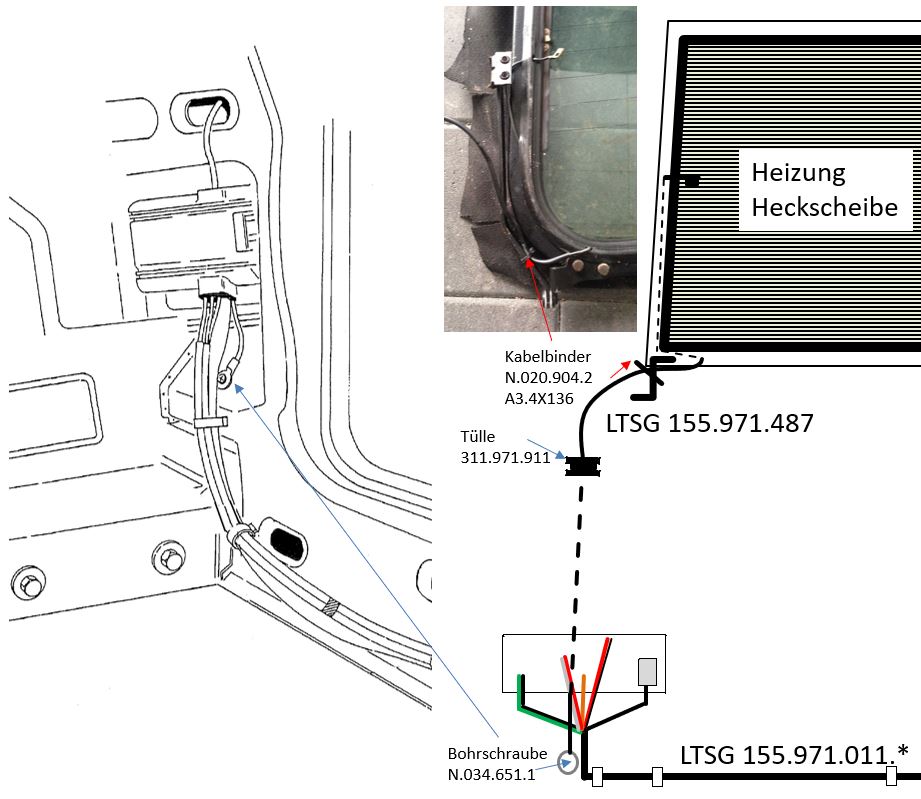 Heizung
Heckscheibe

Kabelbinder
N.020.904.2
A3.4X136

LTSG 155.971.487

Tülle
311.971.911

Bohrschraube
N.034.651.1

LTSG 155.971.011.*