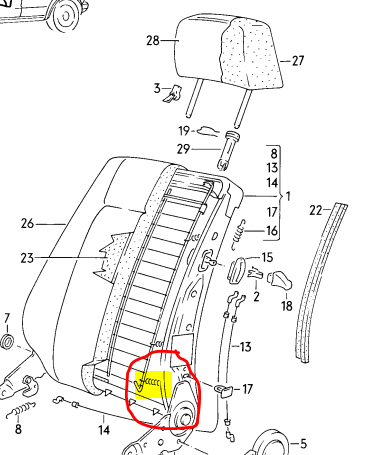 28
27
3
19
29
8
13
14
1
17
16
22
26
23
15
2
18
7
13
17
8
14
5