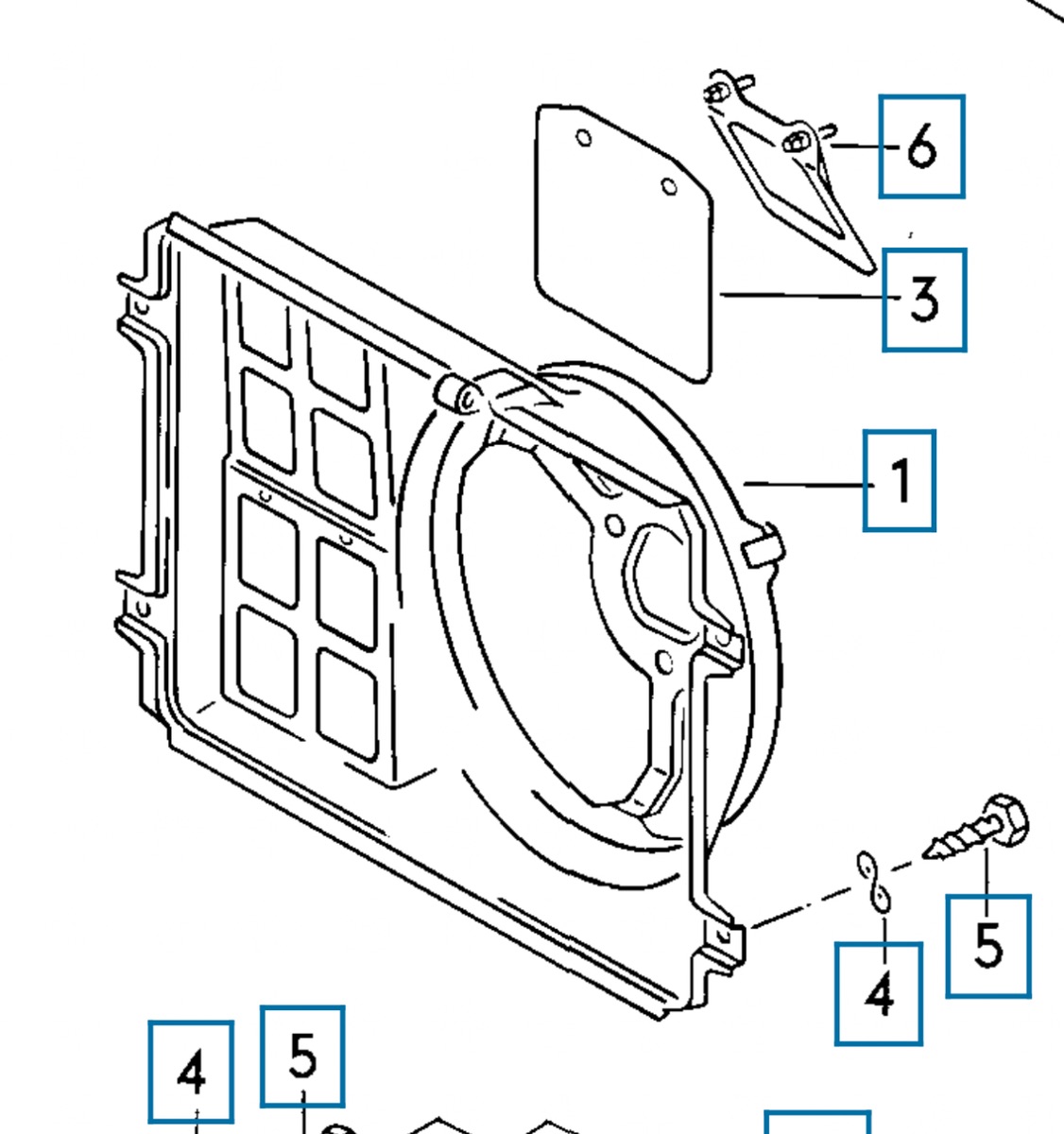 6
3
1
5
4
4
5