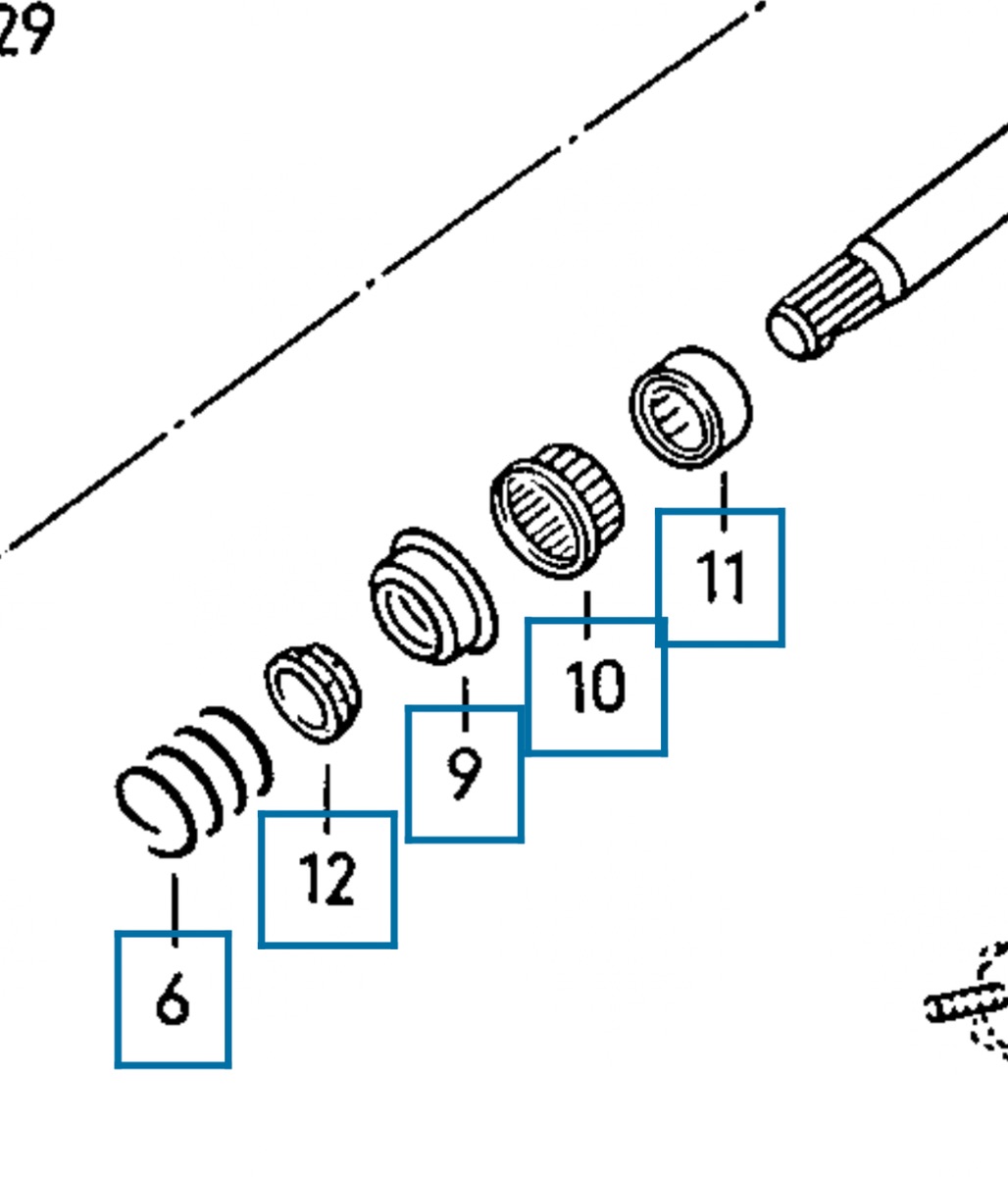 29

11

10

9

12

6