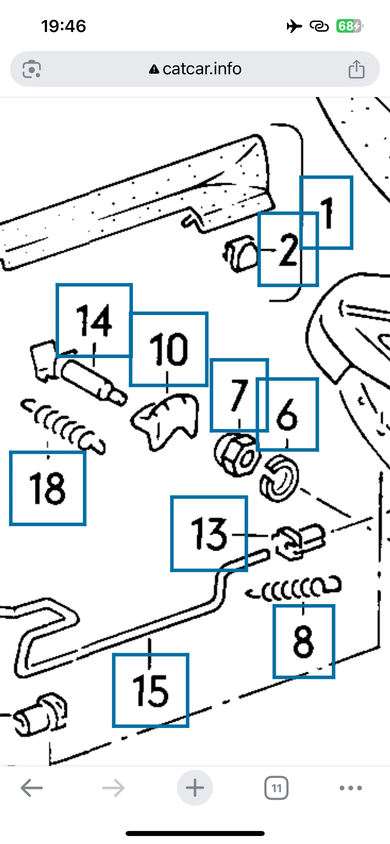 19:46
68
catcar.info
1
2
14
10
7
6
18
13
8
15
11