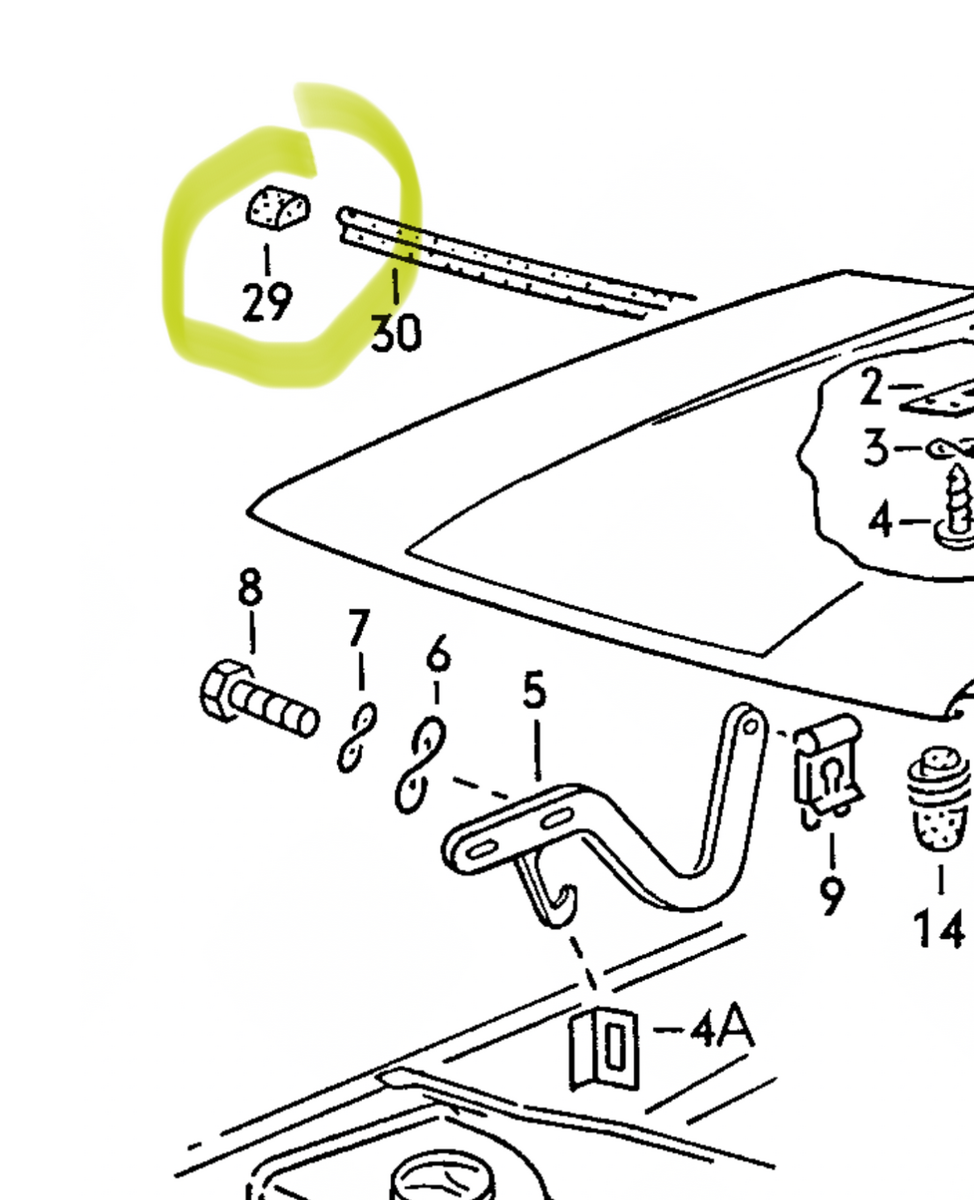 29
30
2
3
4
8
7
6
5
9
14
4A