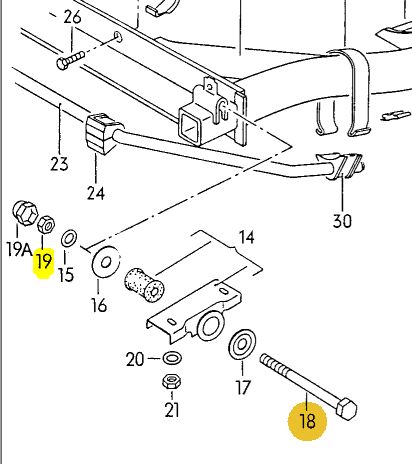 26
23
24
30
19A
19
15
16
14
20
21
17
18