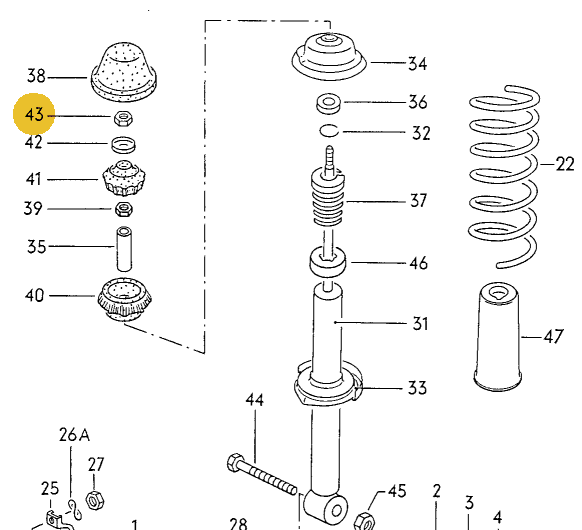 38
43
42
41
39
35
40
34
36
32
37
46
31
33
22
47
44
26A
27
25
45
2
3
4
1
28