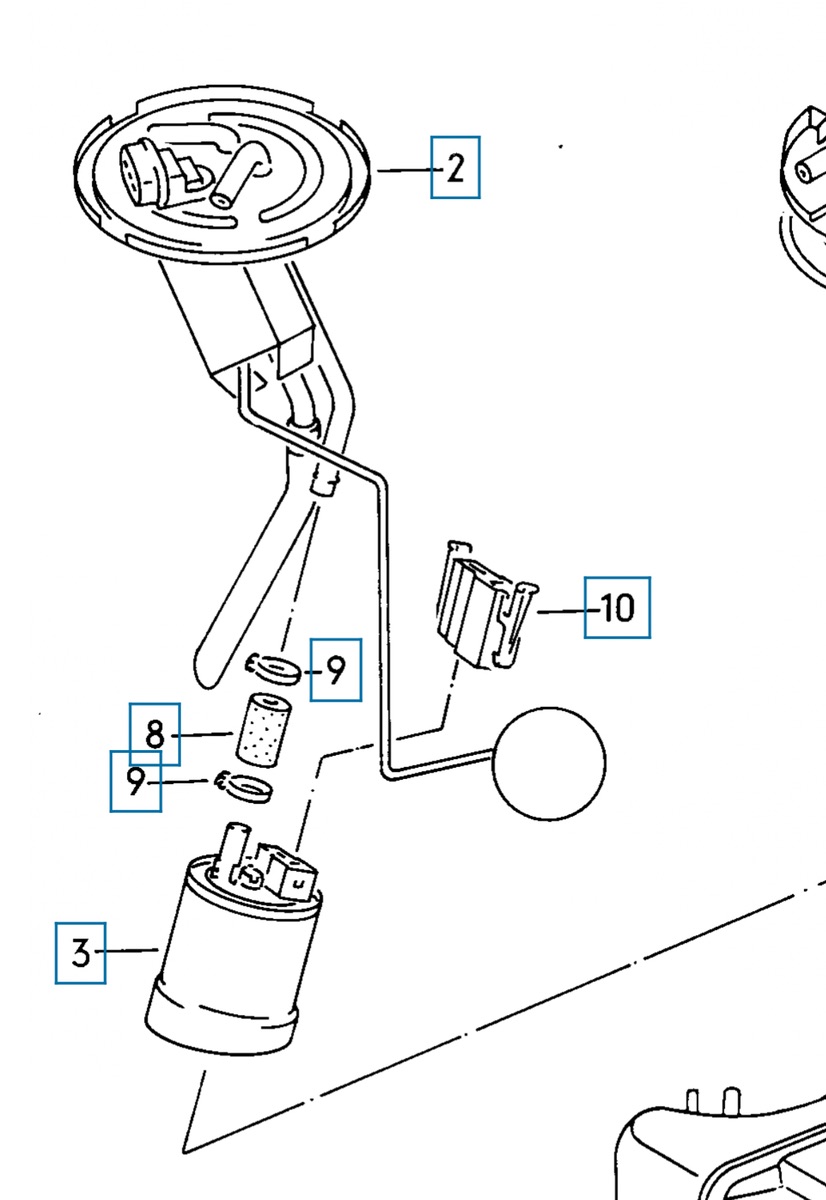 2

10

9

8

9

3