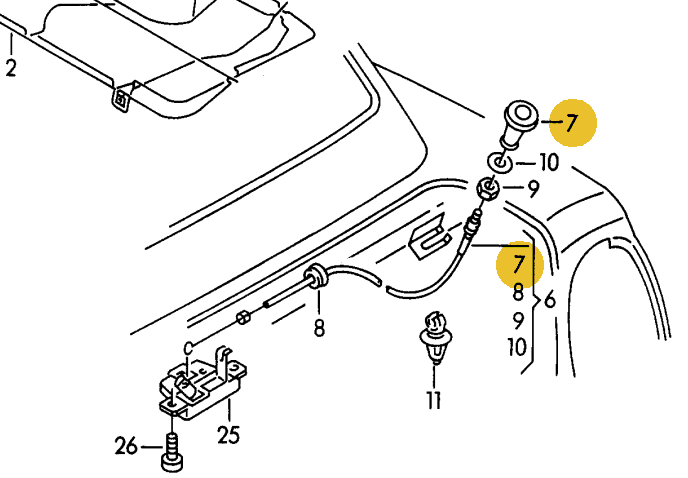 2
7
10
9
7
8
9
10
6
8
11
25
26