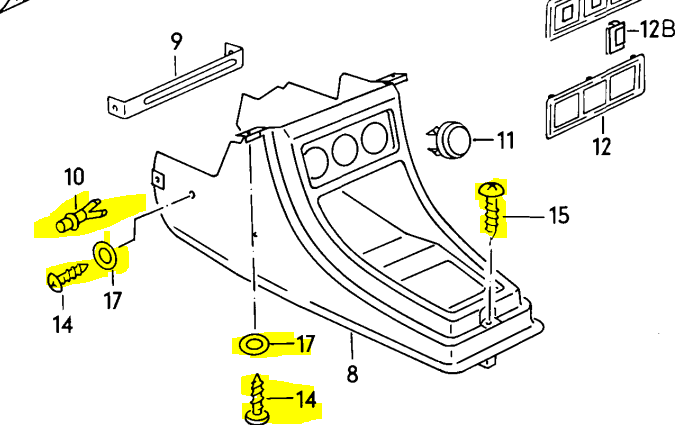 9
12B
11
12
10
15
17
14
17
8
14