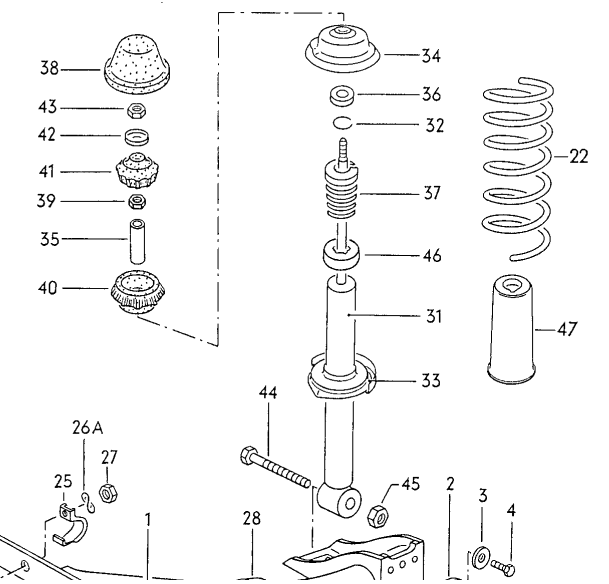 38
43
42
41
39
35
40
34
36
32
37
46
31
33
22
47
44
26A
27
25
45
2
3
4
1
28