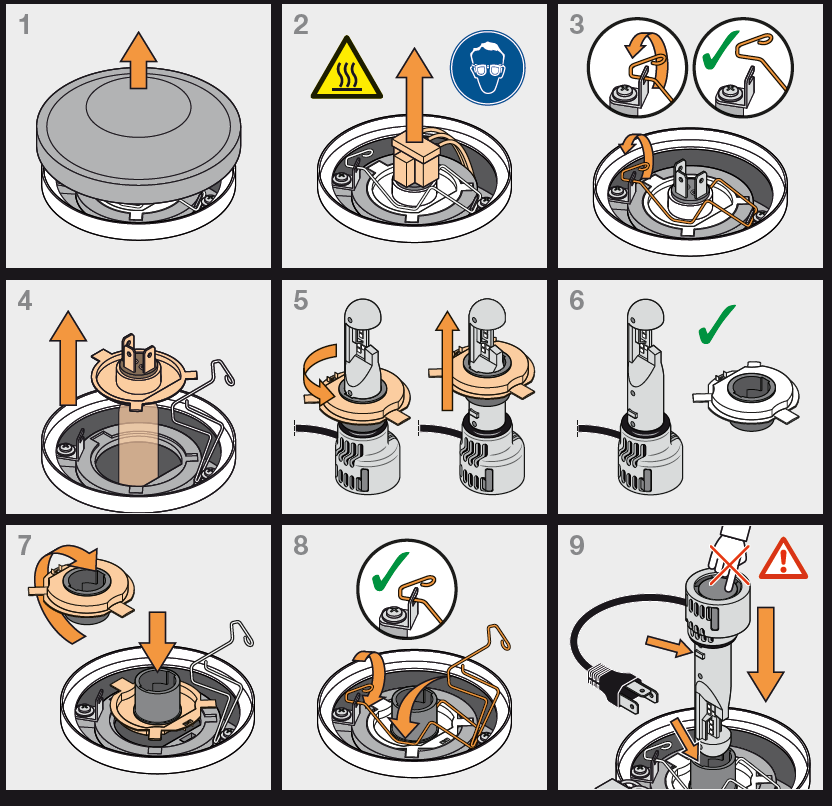 1

2

3

4

5

6

7

8

9