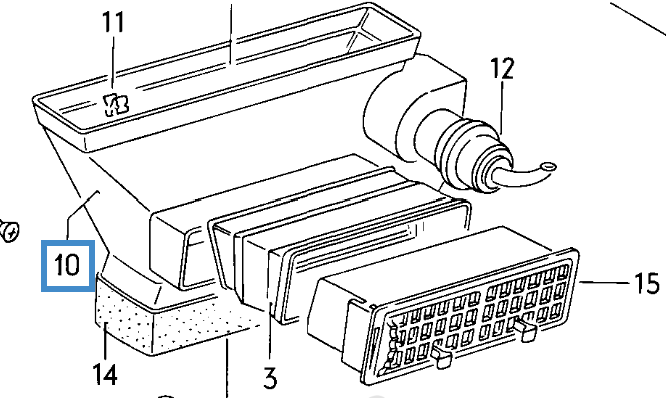 11
12
10
15
14
3