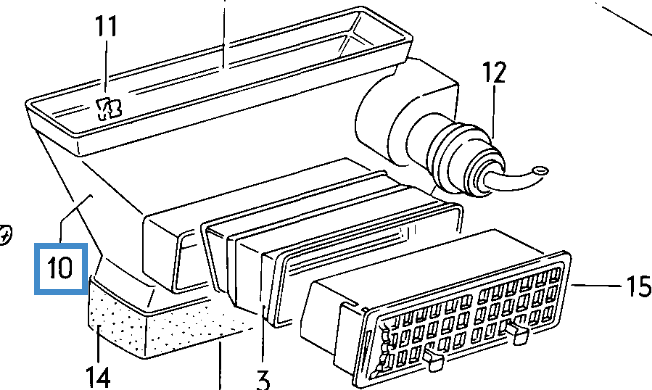 11
12
10
15
14
3